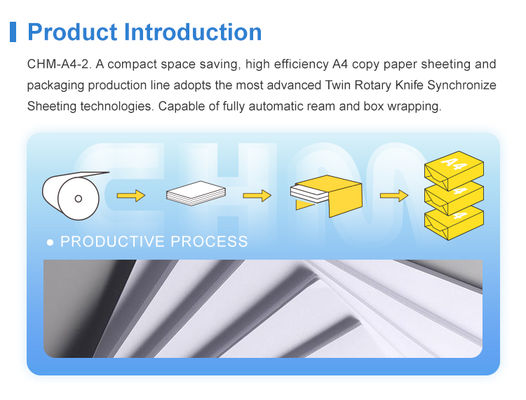 Product Introduction

CHM-A4-2. A compact space saving, high efficiency A4 copy paper sheeting and packaging production line adopts the most advanced Twin Rotary Knife Synchronize Sheeting technologies. Capable of fully automatic ream and box wrapping.

CHM

A4

A4

A4

● PRODUCTIVE PROCESS